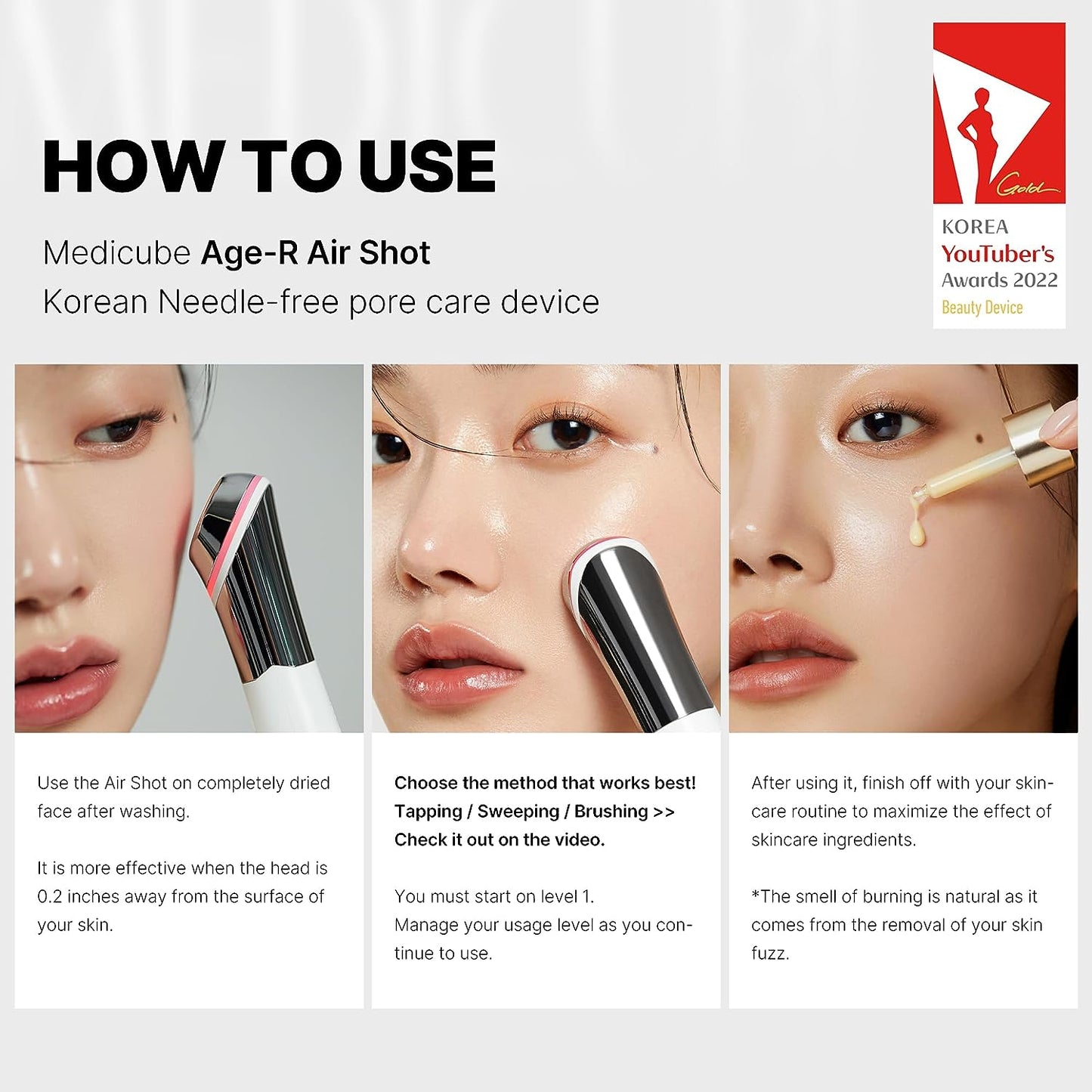 HOW TO USE

Medicube Age-R Air Shot
Korean Needle-free pore care device

Gold

KOREA
YouTuber's
Awards 2022
Beauty Device

Use the Air Shot on completely dried face after washing.

It is more effective when the head is 0.2 inches away from the surface of your skin.

Choose the method that works best!
Tapping / Sweeping / Brushing >>
Check it out on the video.

You must start on level 1.
Manage your usage level as you continue to use.

After using it, finish off with your skincare routine to maximize the effect of skincare ingredients.

*The smell of burning is natural as it comes from the removal of your skin fuzz.